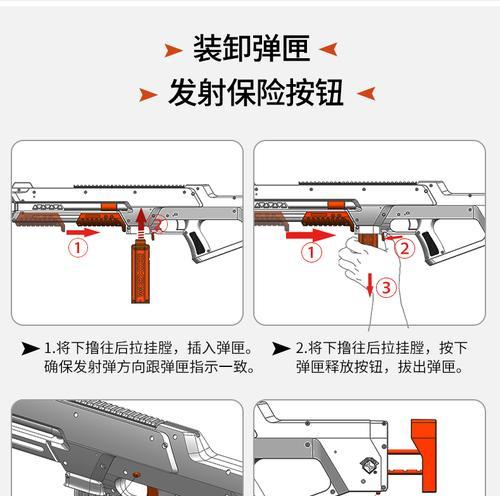 装卸弹匣
发射保险按钮

①
②

①
②
③

1.将下撸往后拉挂膛，插入弹匣。确保发射弹方向跟弹匣指示一致。

2.将下撸往后拉挂膛，按下弹匣释放按钮，拔出弹匣。