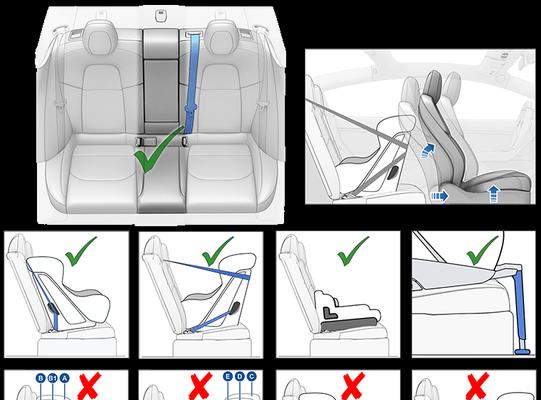 B B1 A

E D C