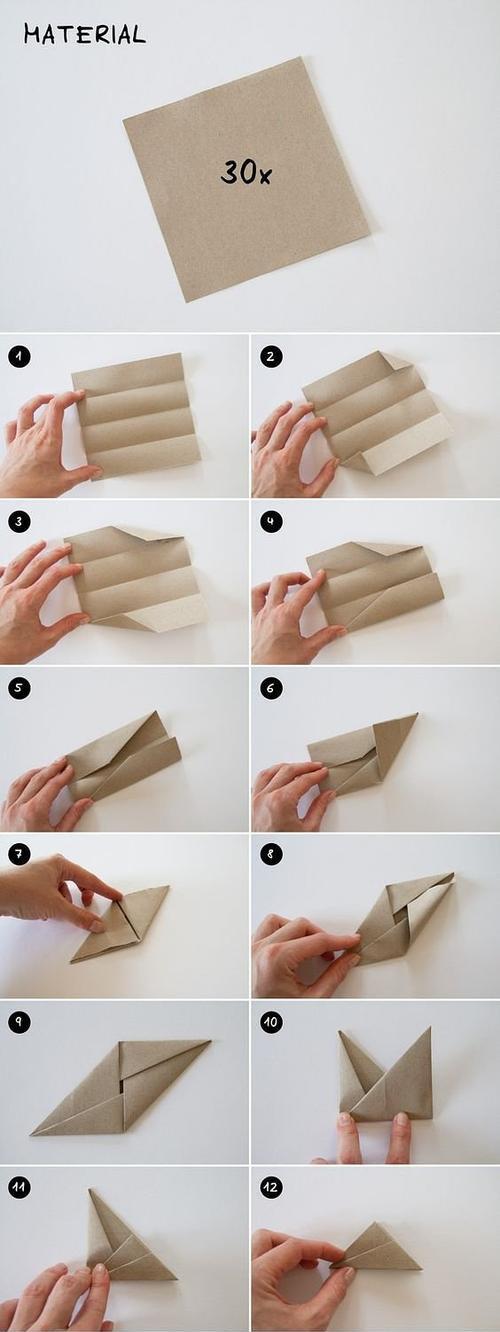 MATERIAL

30x

1

2

3

4

5

6

7

8

9

10

11

12